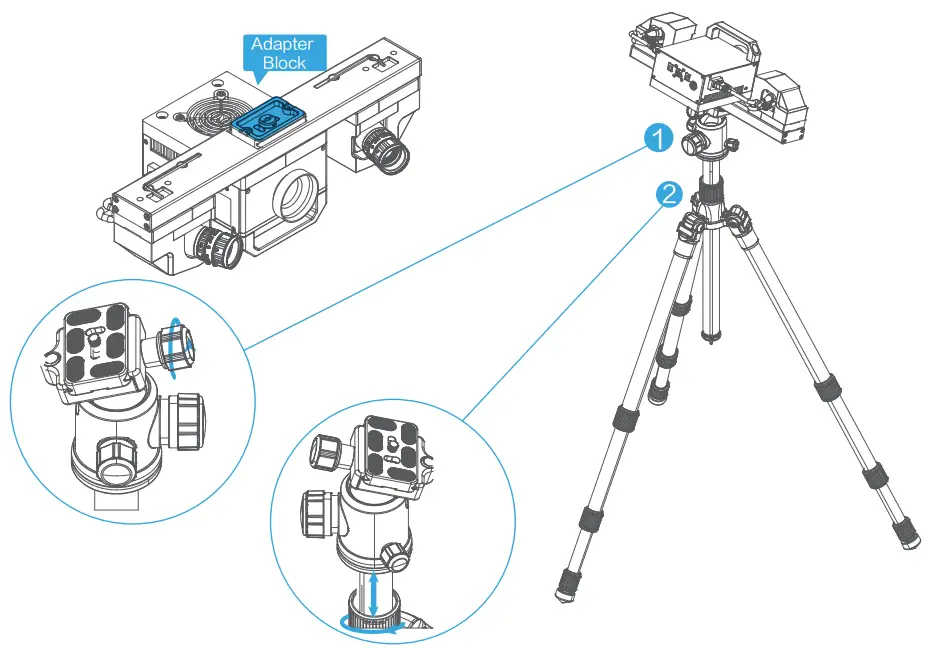 Adapter Block

1

2