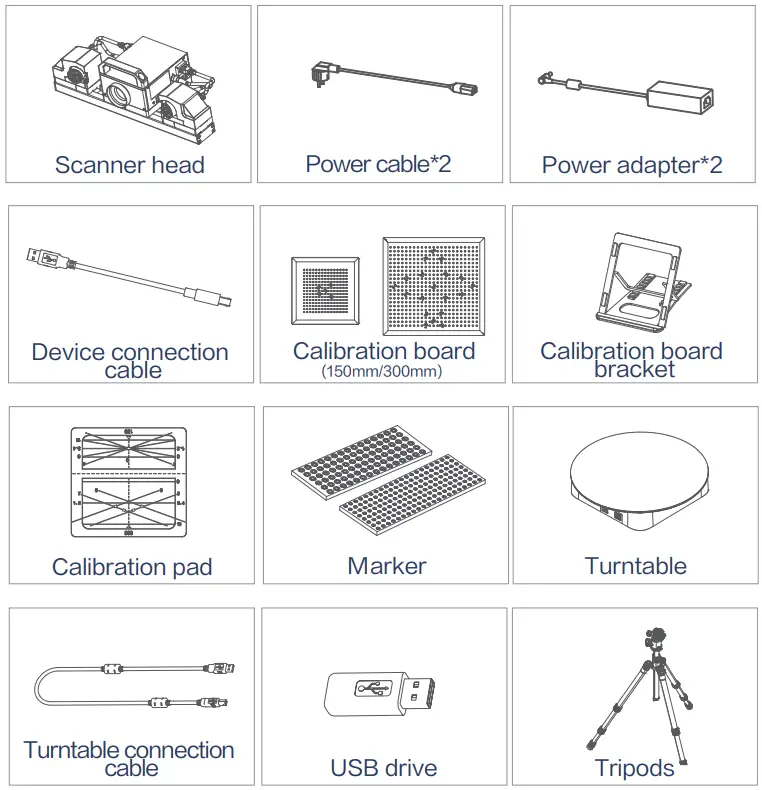 Scanner head

Power cable*2

Power adapter*2

Device connection cable

Calibration board
(150mm/300mm)

Calibration board bracket

Calibration pad

Marker

Turntable

Turntable connection cable

USB drive

Tripods