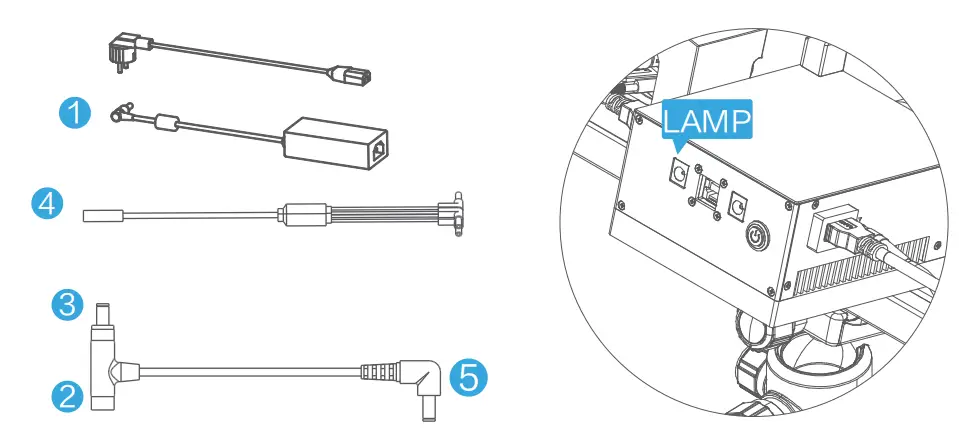 1
4
3
2
5
LAMP