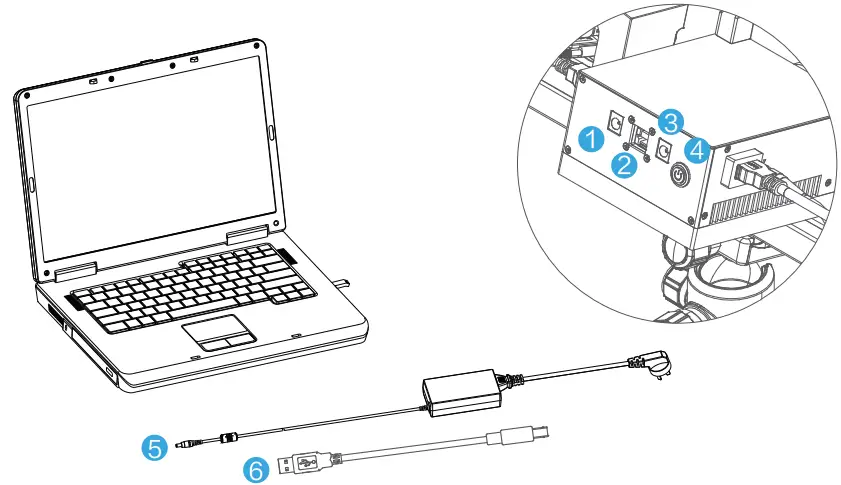 1
2
3
4
5
6