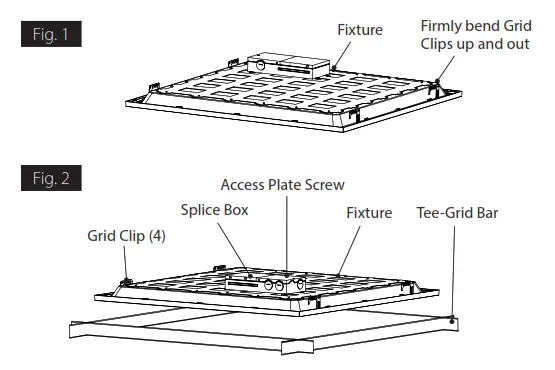 Fig. 1

Fixture

Firmly bend Grid Clips up and out

Fig. 2

Access Plate Screw

Splice Box

Fixture

Tee-Grid Bar

Grid Clip (4)