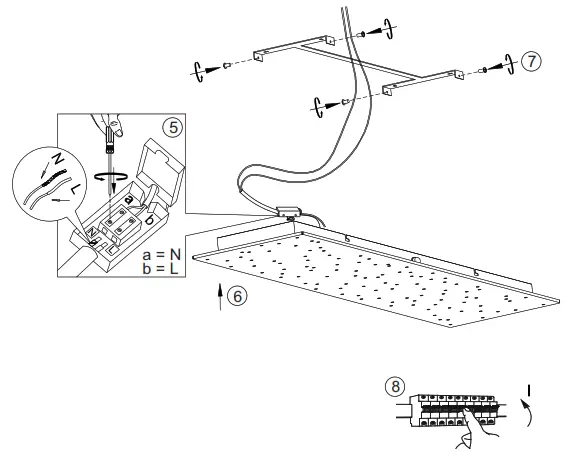 7

5

N

L

a

b

N

L

a = N
b = L

6

8

I