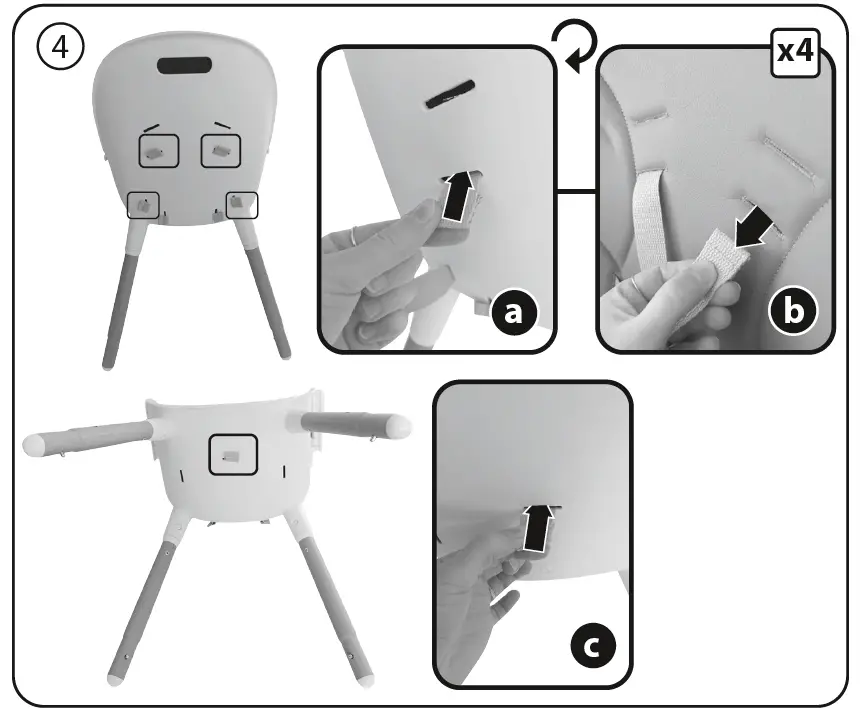 4

x4

a

b

c