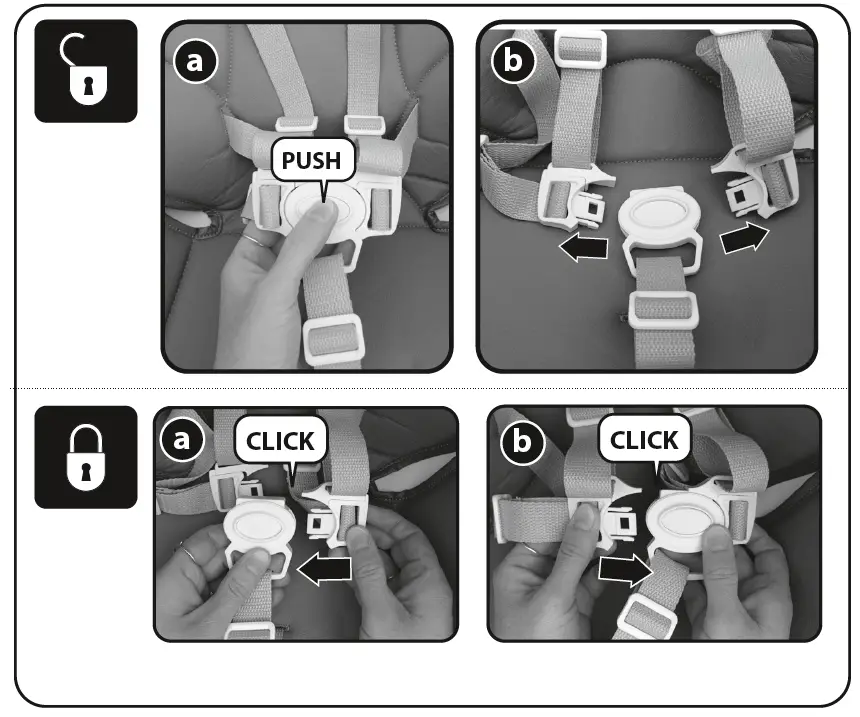 a

PUSH

b

a

CLICK

b

CLICK