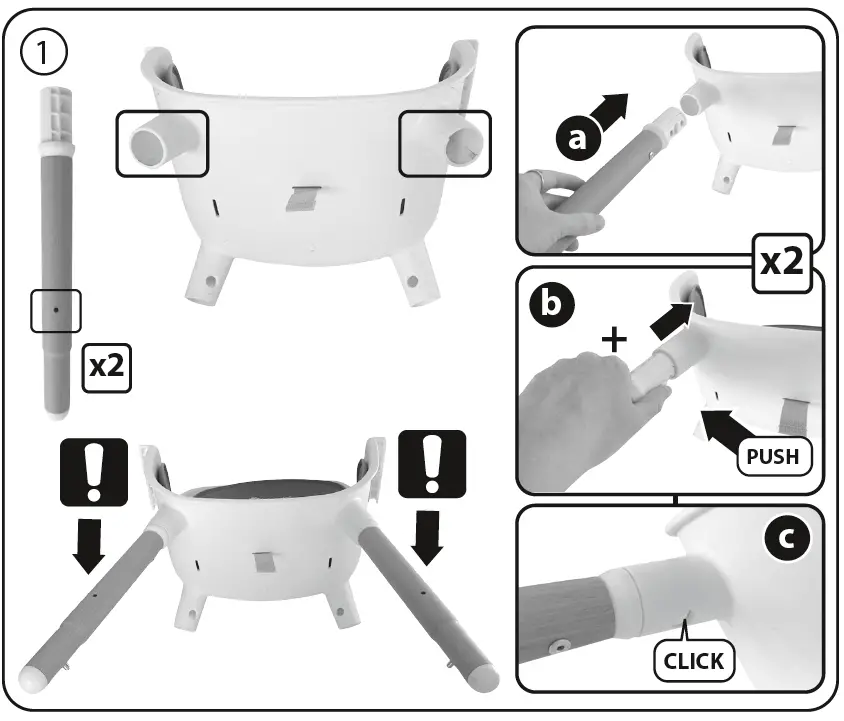 1

x2

!

!

a

x2

b

+

PUSH

c

CLICK