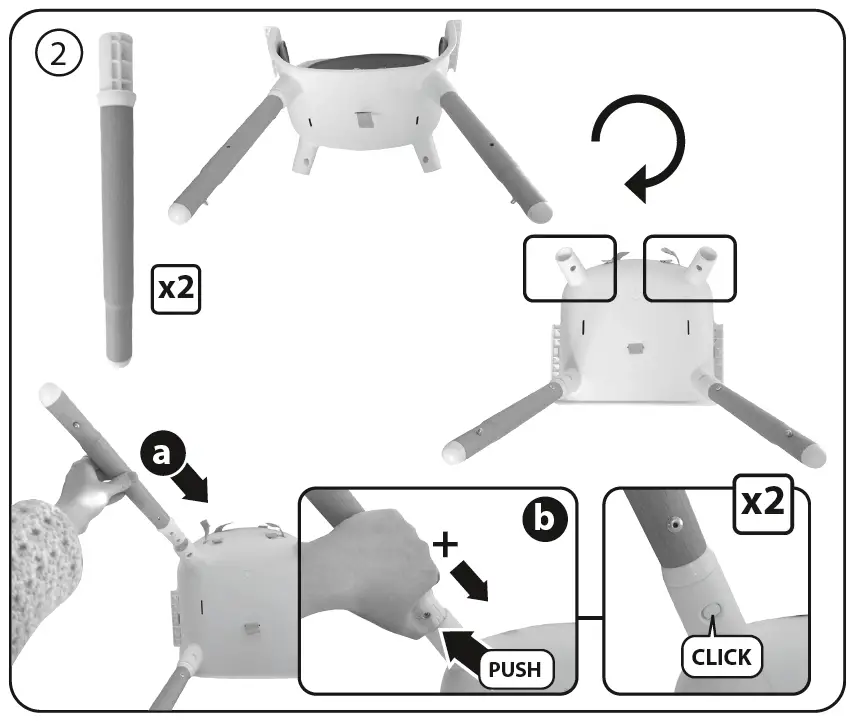 2

x2

a

b

+

PUSH

x2

CLICK