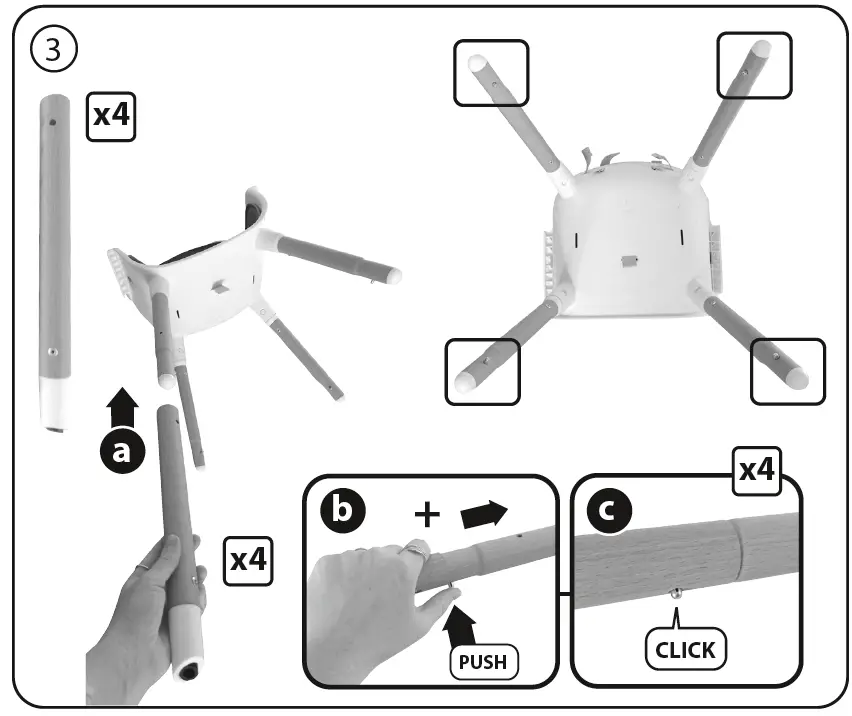 3

x4

a

x4

b

+

PUSH

x4

c

CLICK