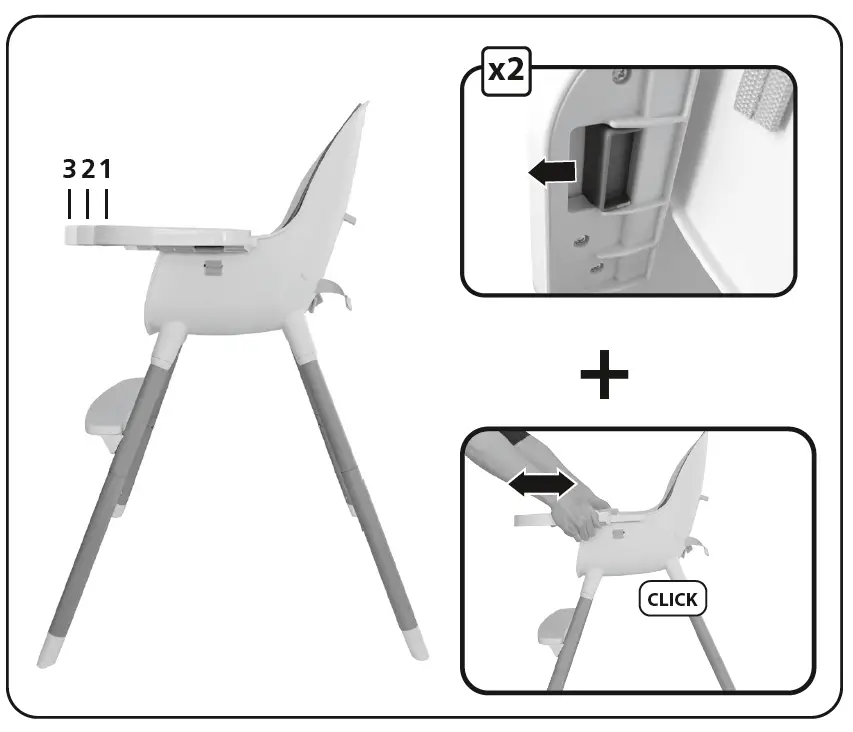 3 2 1

x2

+

CLICK