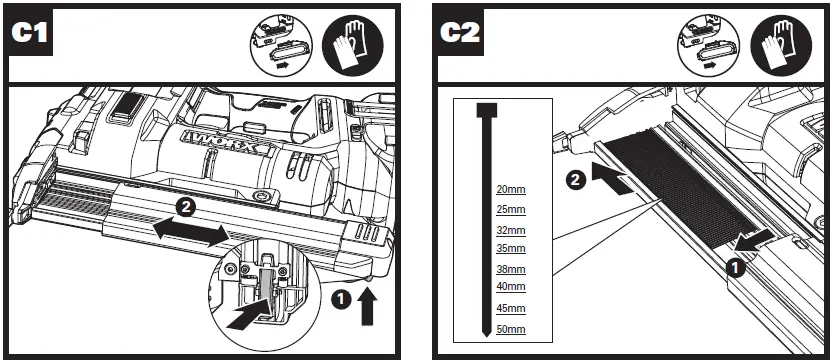 C1

WORX

2

1

C2

20mm
25mm
32mm
35mm
38mm
40mm
45mm
50mm

2

1