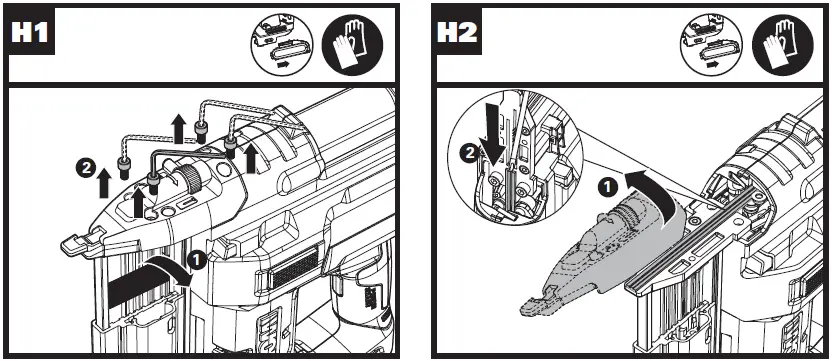 H1

2

1

H2

2

1