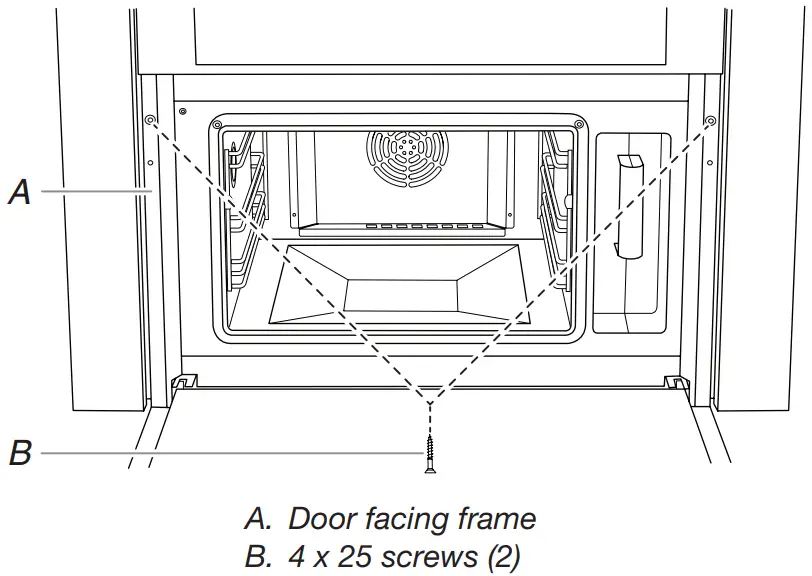 A

B

A. Door facing frame
B. 4 x 25 screws (2)