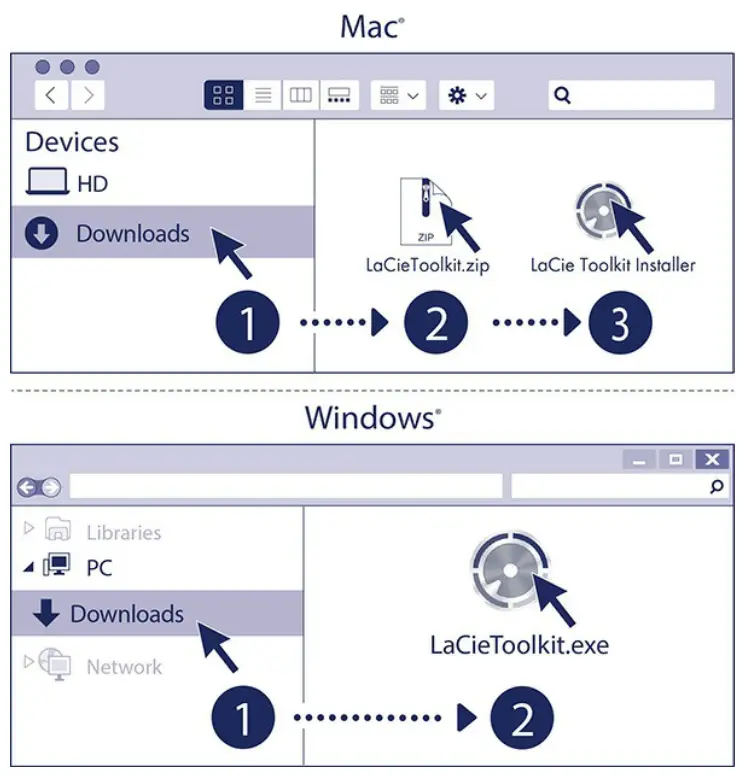 Mac®

Devices
HD
Downloads

ZIP
LaCieToolkit.zip
LaCie Toolkit Installer

1 2 3

Windows®

Libraries
PC
Downloads
Network

LaCieToolkit.exe

1 2