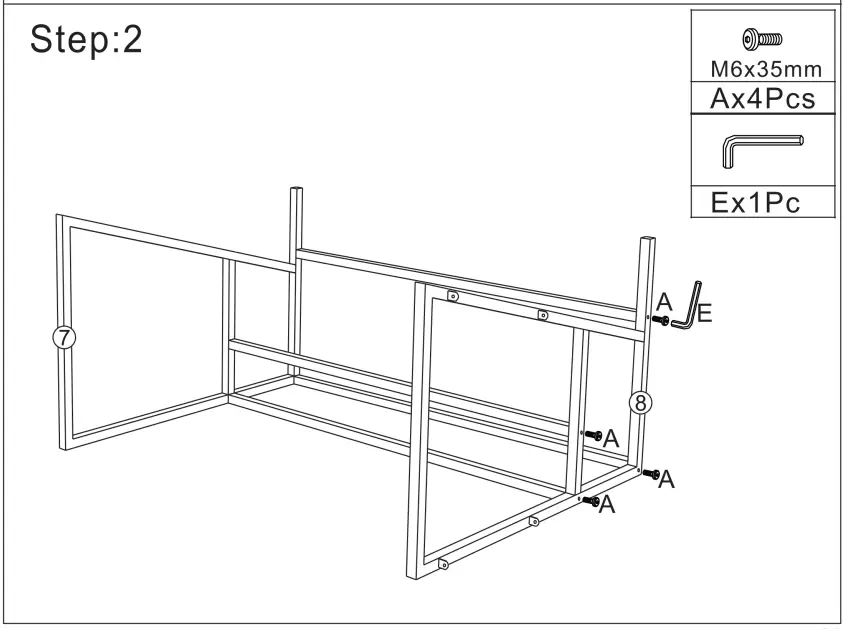 Step:2

M6x35mm
Ax4Pcs

Ex1Pc

7

A
E

8

A

A

A