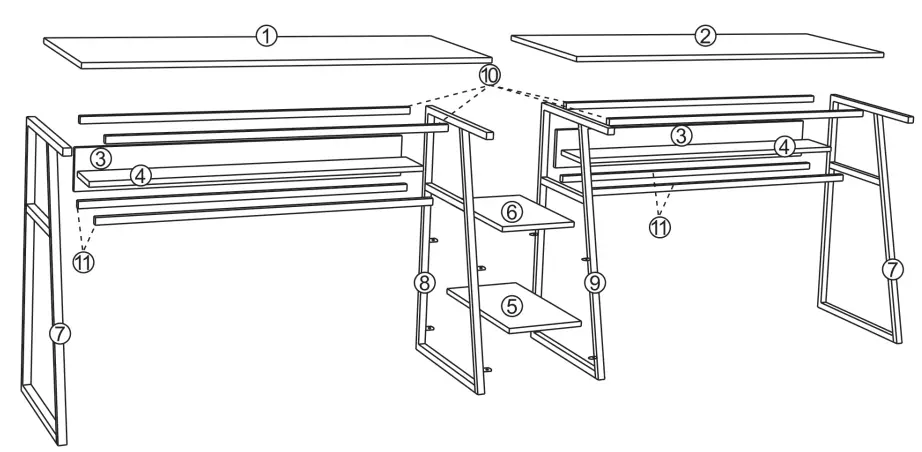 1
2
10
3
4
3
4
6
11
11
8
9
7
5
7