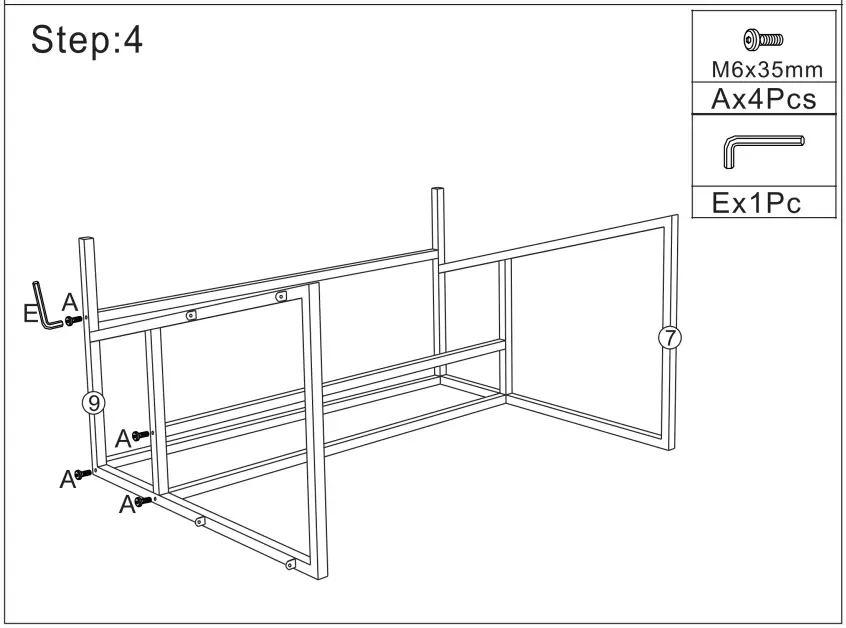 Step:4

M6x35mm
Ax4Pcs

Ex1Pc

E
A
7
9
A
A
A