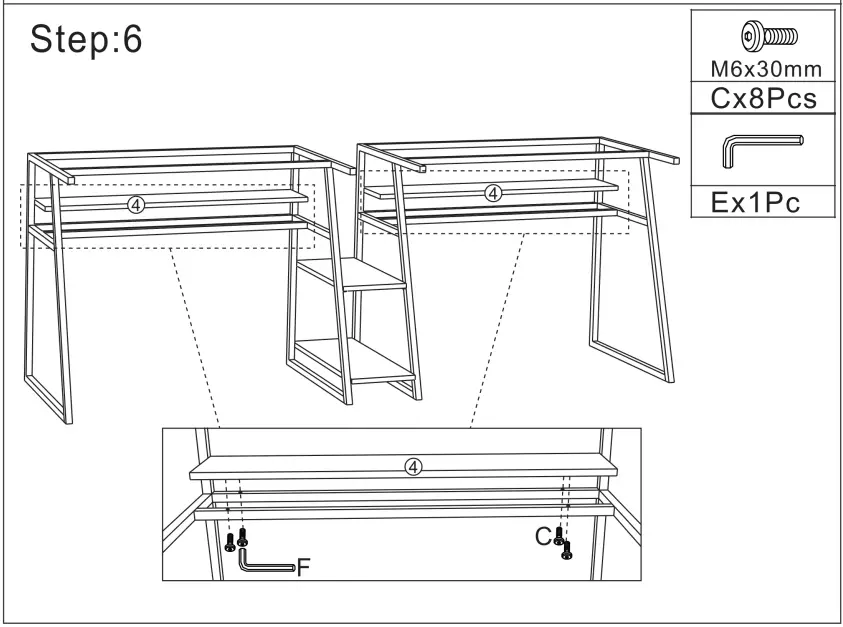 Step:6

M6x30mm
Cx8Pcs

Ex1Pc

4
4
4

C
F