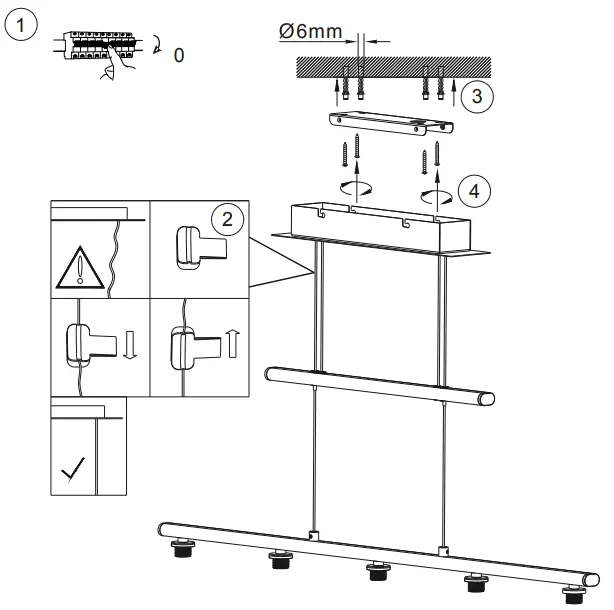 1
0
Ø6mm
3
4
2