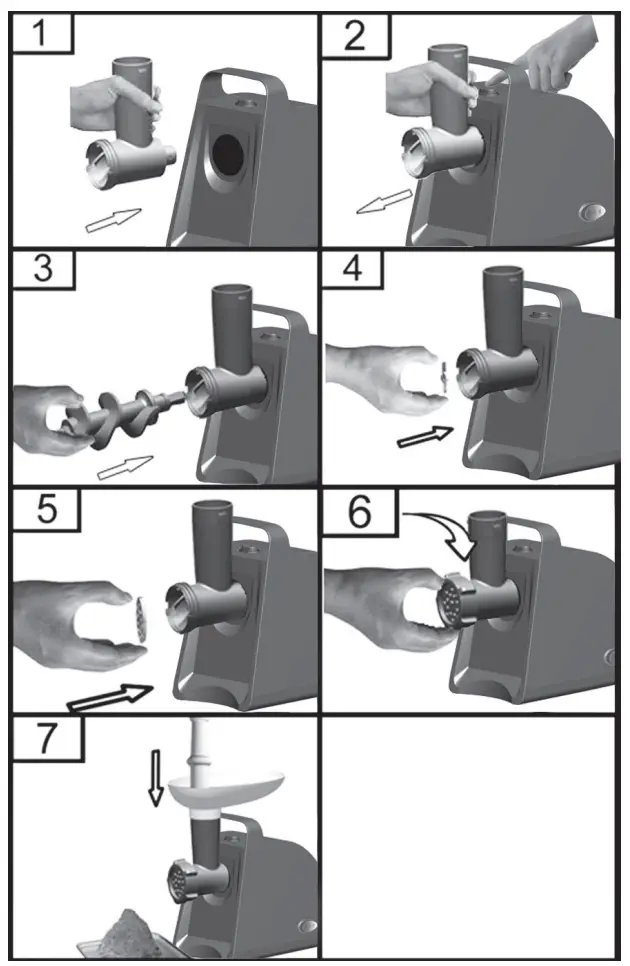 1
2
3
4
5
6
7