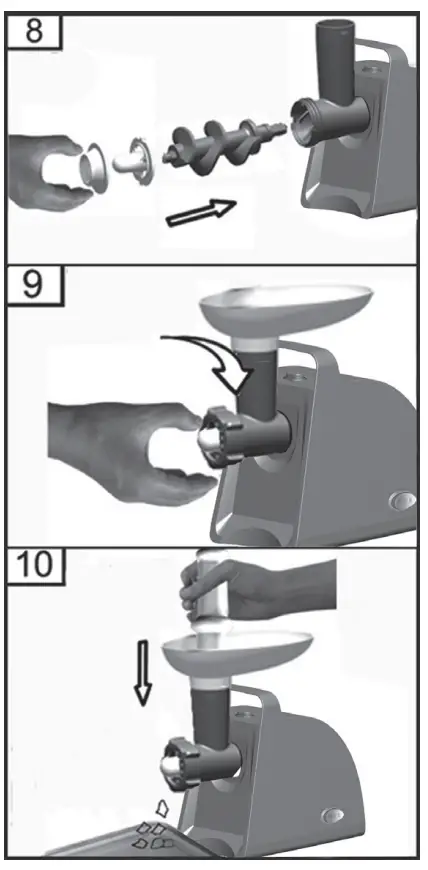 8

9

10