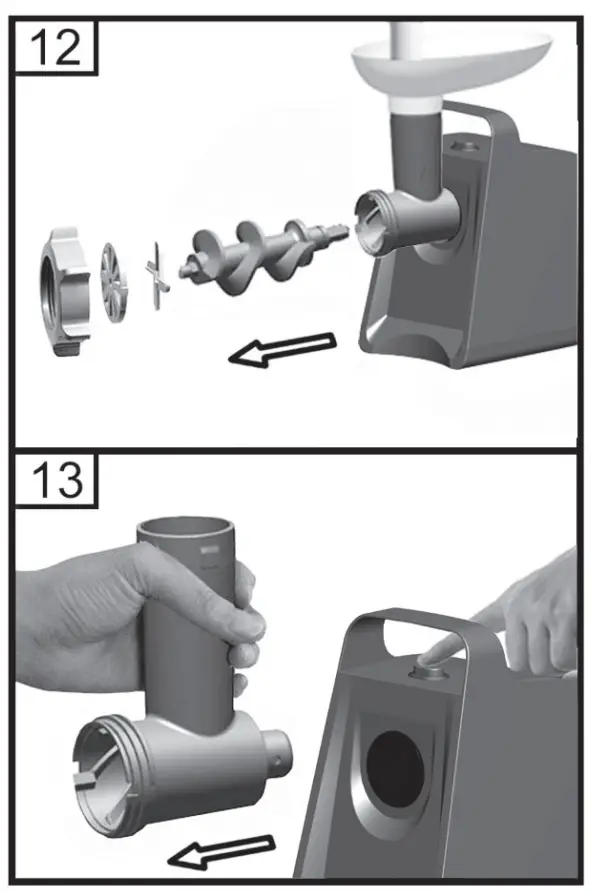 12

13