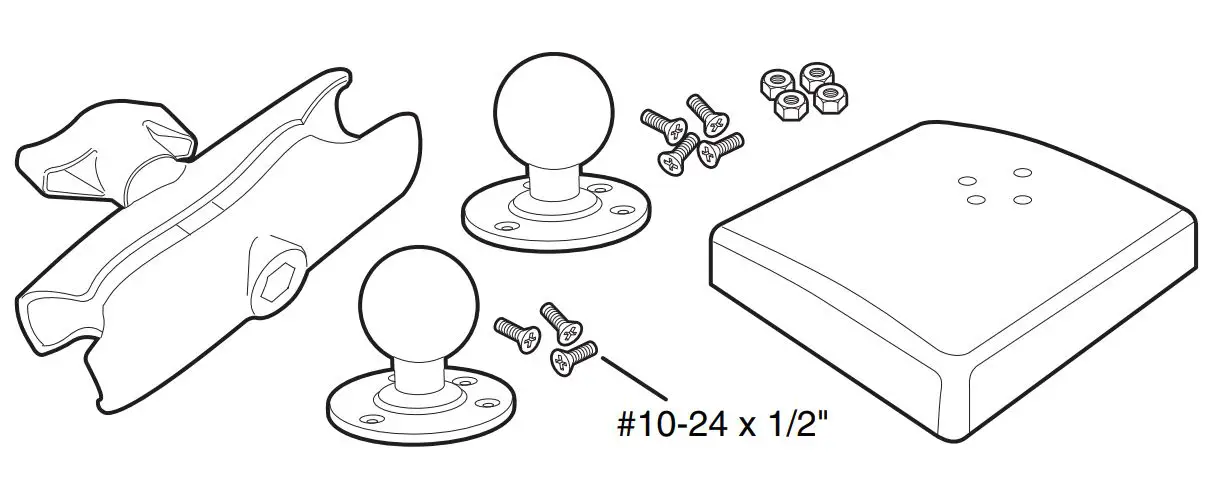 #10-24 x 1/2"