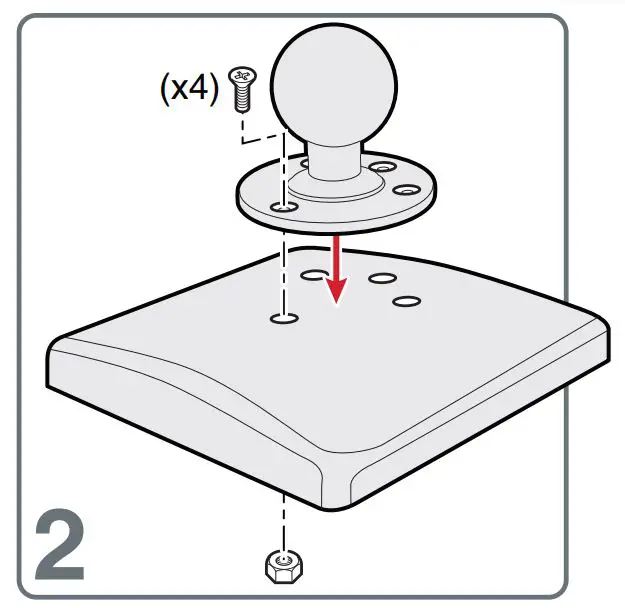 (x4)

2