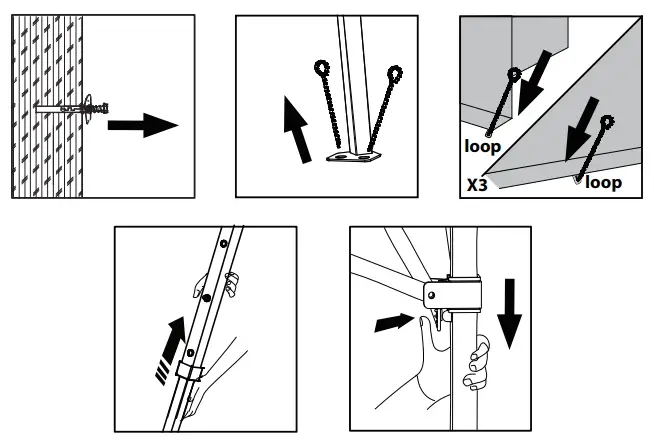 loop
X3
loop