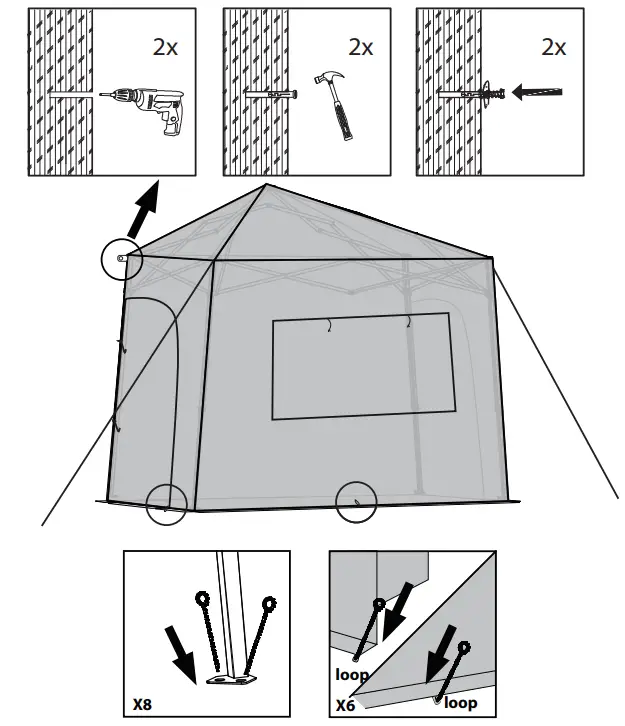 2x

2x

2x

X8

loop

X6

loop