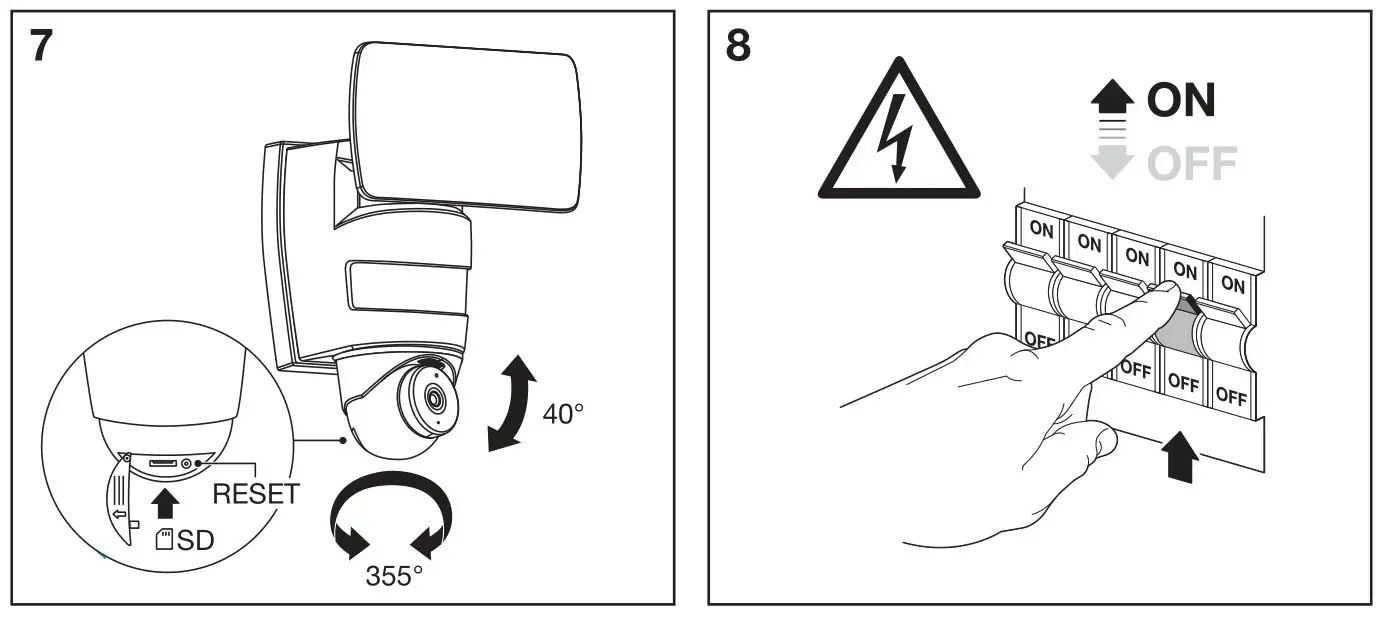 7

40°

RESET

SD

355°

8

ON

OFF

ON ON ON ON ON

OFF OFF OFF OFF OFF