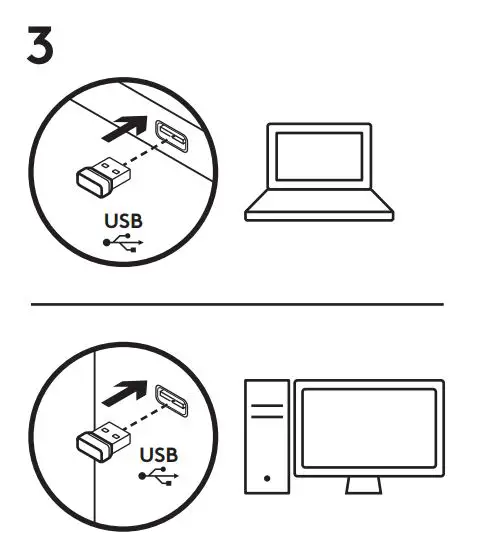 3

USB

USB