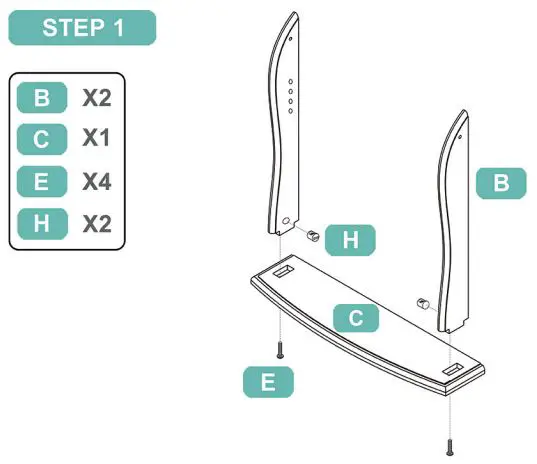 STEP 1

B X2
C X1
E X4
H X2

B
H
C
E