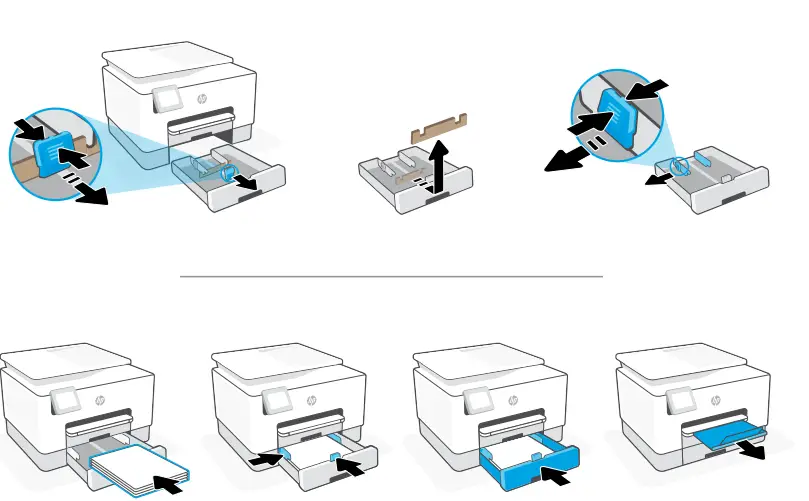 hp

hp

hp

hp

hp