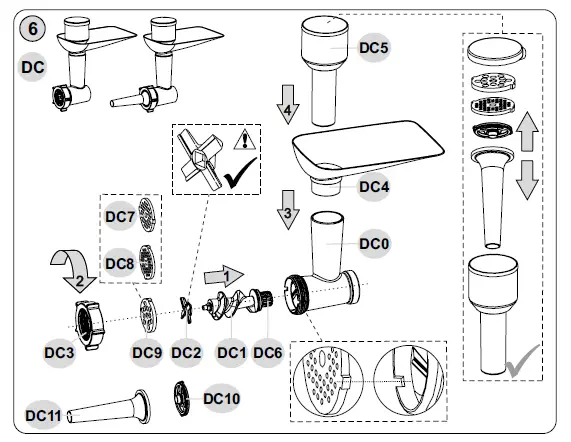 6

DC

DC5

4

DC4

3

DC0

DC7

DC8

2

1

DC3

DC9

DC2

DC1

DC6

DC11

DC10