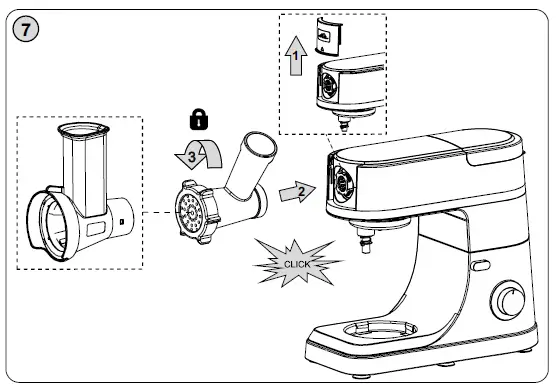 7

1

3

2

CLICK