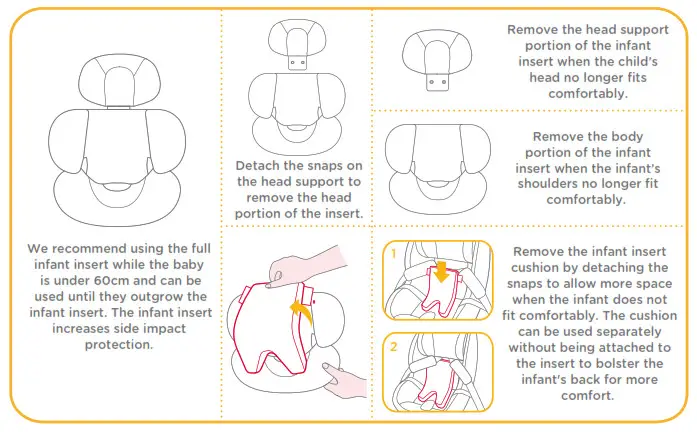 We recommend using the full infant insert while the baby is under 60cm and can be used until they outgrow the infant insert. The infant insert increases side impact protection.

Detach the snaps on the head support to remove the head portion of the insert.

Remove the head support portion of the infant insert when the child's head no longer fits comfortably.

Remove the body portion of the infant insert when the infant's shoulders no longer fit comfortably.

1

2

Remove the infant insert cushion by detaching the snaps to allow more space when the infant does not fit comfortably. The cushion can be used separately without being attached to the insert to bolster the infant's back for more comfort.