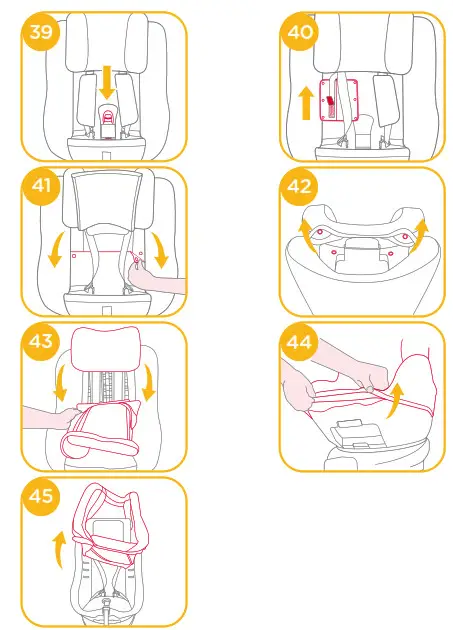 39

40

41

42

43

44

45