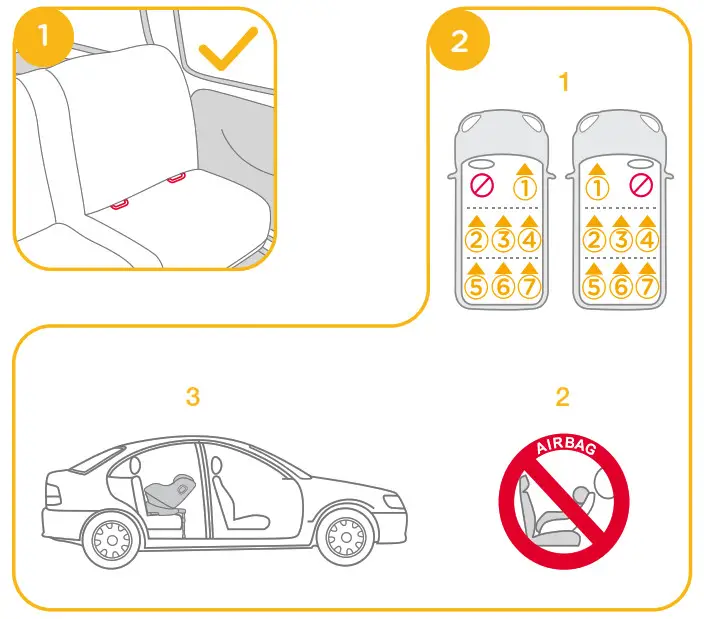 1

2

1

1
2 3 4
5 6 7

1
2 3 4
5 6 7

3

2

AIRBAG