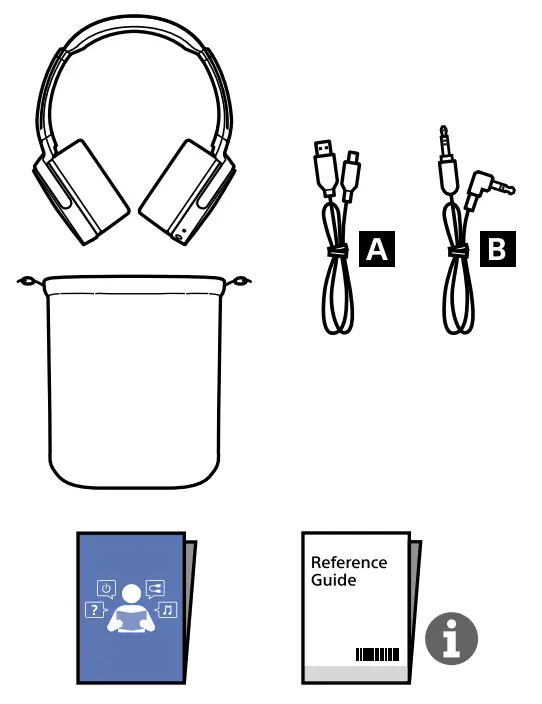 A

B

?

Reference Guide

i