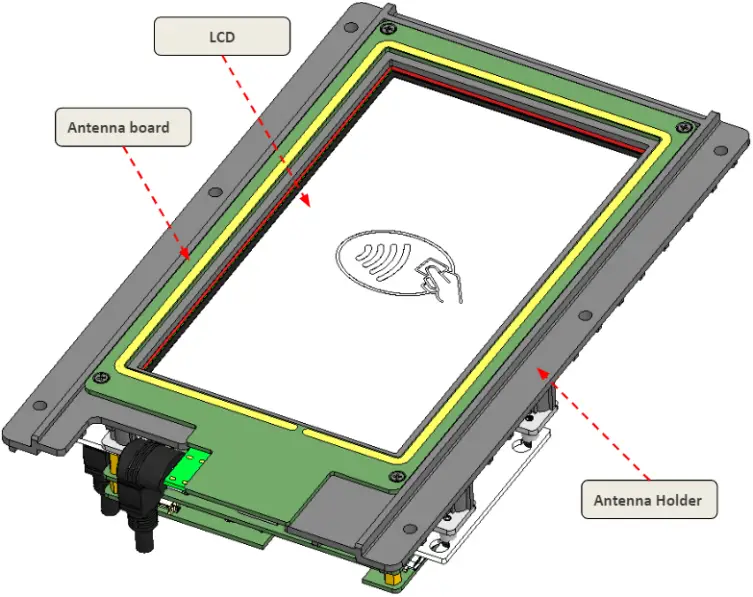 LCD

Antenna board

Antenna Holder