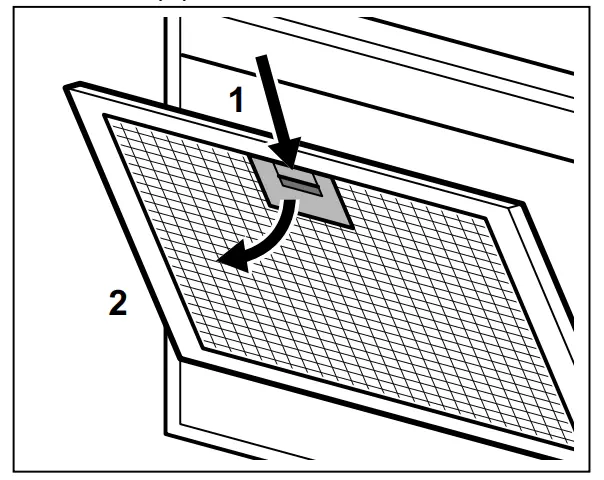 1

2