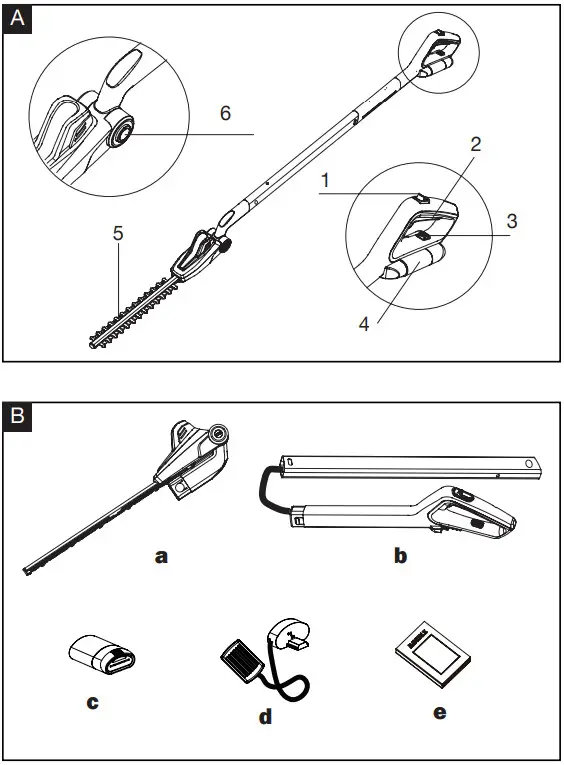 A

6

2

1

3

5

4

B

a

b

c

d

e