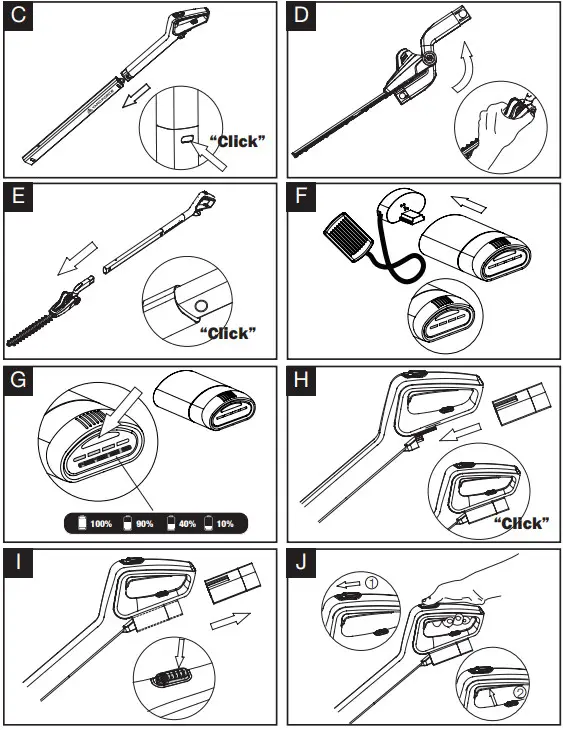 C

"Click"

D

E

"Click"

F

G

100% 90% 40% 10%

H

"Click"

I

J

①

②