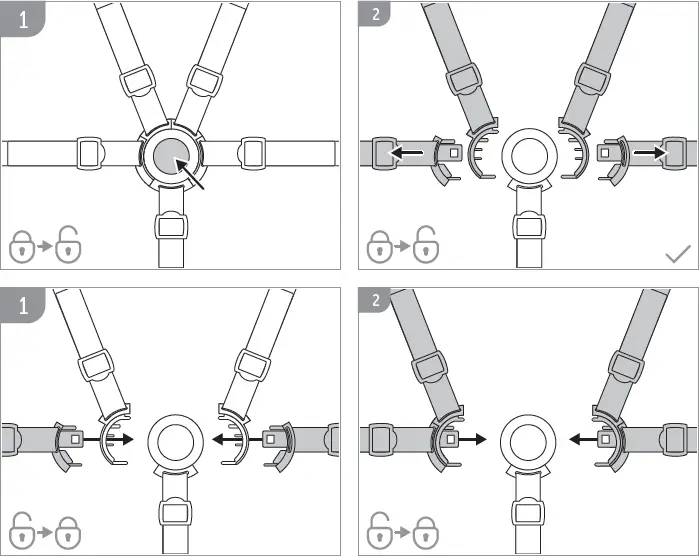 1

2

1

2