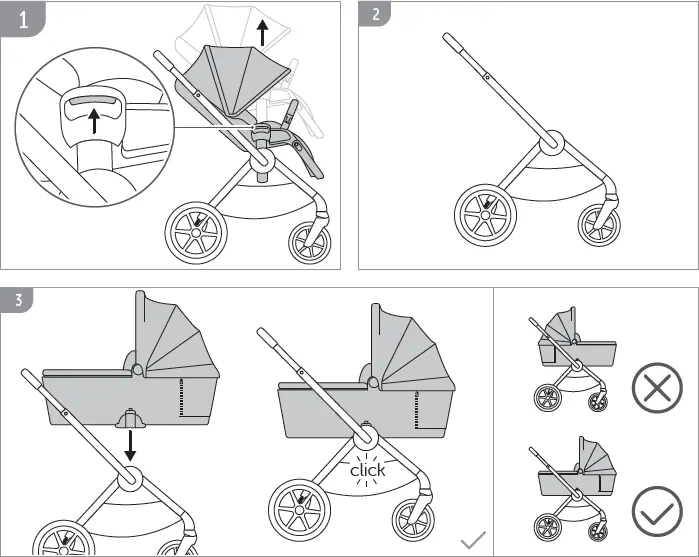 1

2

3

click