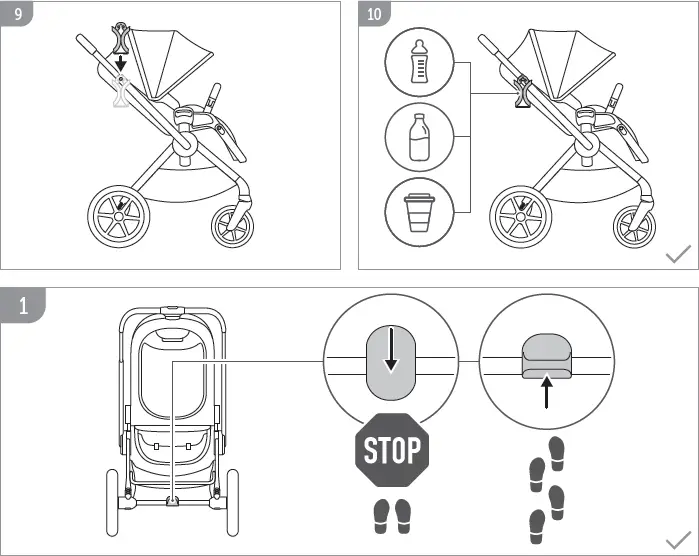 9

10

1

STOP