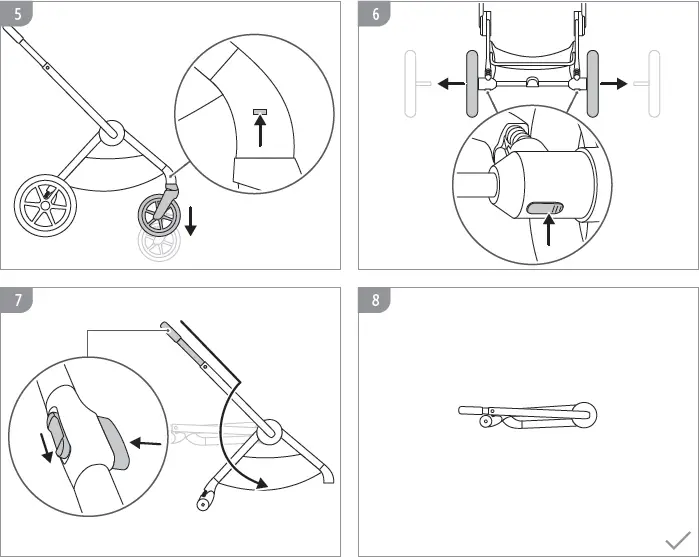 5

6

7

8