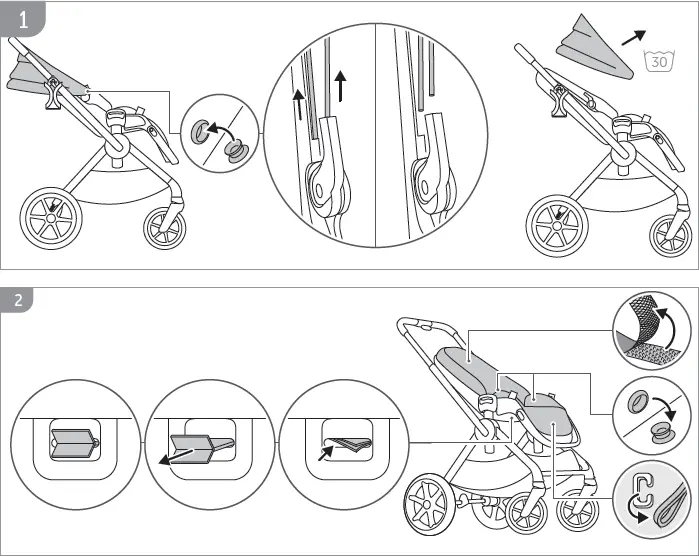 1

30

2