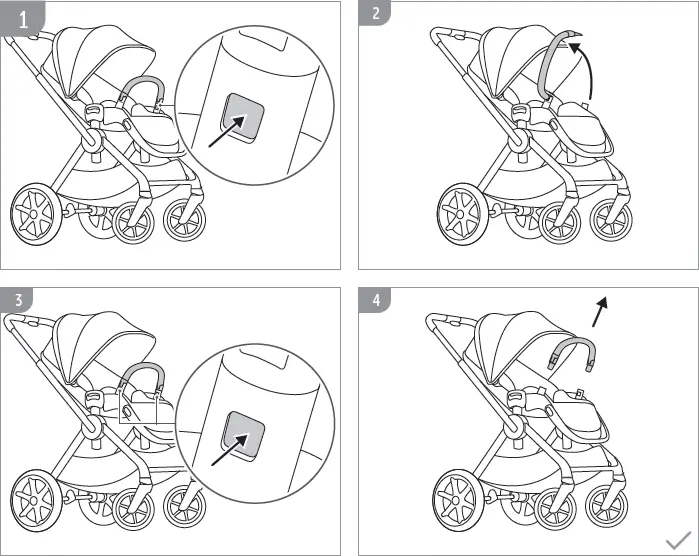 1

2

3

4