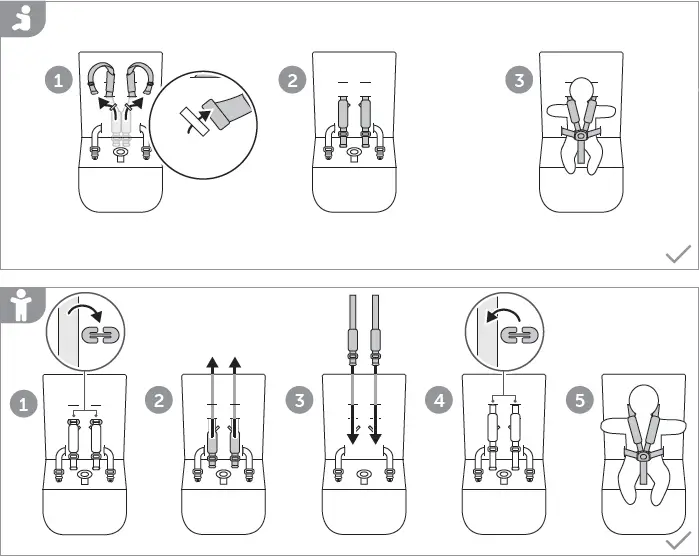 1
2
3
1
2
3
4
5