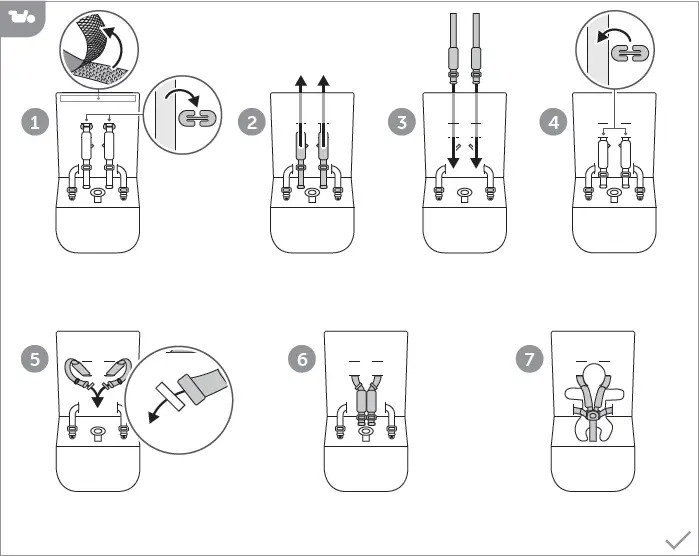 1
2
3
4
5
6
7